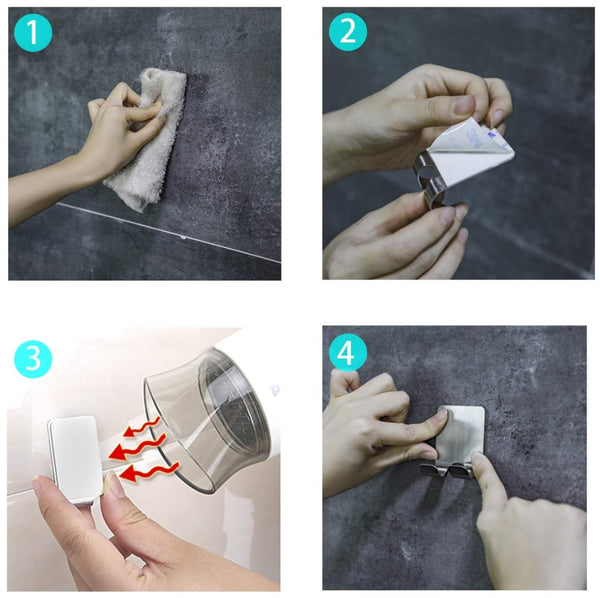 1

2

3

4